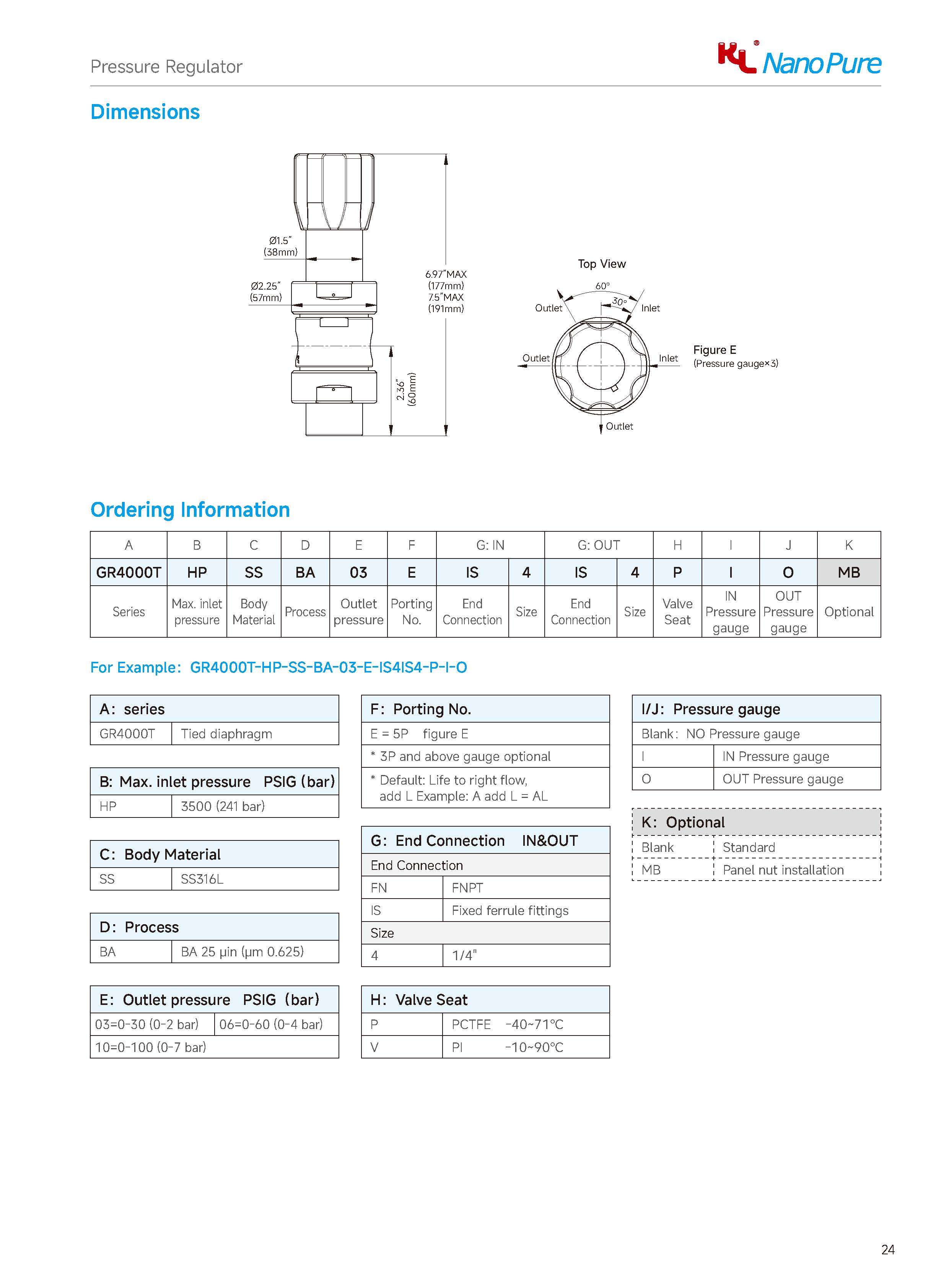 Pressure Regulator

KL® NanoPure

Dimensions

Ø1.5"
(38mm)

Ø2.25"
(57mm)

6.97"MAX
(177mm)
7.5"MAX
(191mm)

2.36"
(60mm)

Top View

60°

30°

Outlet

Inlet

Outlet

Inlet

Outlet

Figure E
(Pressure gauge×3)

Ordering Information

| A | B | C | D | E | F | G: IN | | G: OUT | | H | I | J | K |
|---|---|---|---|---|---|---|---|---|---|---|---|---|---|
| GR4000T | HP | SS | BA | 03 | E | IS | 4 | IS | 4 | P | I | O | MB |
| Series | Max. inlet pressure | Body Material | Process | Outlet pressure | Porting No. | End Connection | Size | End Connection | Size | Valve Seat | IN Pressure gauge | OUT Pressure gauge | Optional |

For Example: GR4000T-HP-SS-BA-03-E-IS4IS4-P-I-O

| A: series | |
|---|---|
| GR4000T | Tied diaphragm |

| B: Max. inlet pressure PSIG (bar) | |
|---|---|
| HP | 3500 (241 bar) |

| C: Body Material | |
|---|---|
| SS | SS316L |

| D: Process | |
|---|---|
| BA | BA 25 μin (μm 0.625) |

| E: Outlet pressure PSIG (bar) | |
|---|---|
| 03=0-30 (0-2 bar) | 06=0-60 (0-4 bar) |
| 10=0-100 (0-7 bar) | |

| F: Porting No. |
|---|
| E = 5P figure E |
| * 3P and above gauge optional |
| * Default: Life to right flow, add L Example: A add L = AL |

| G: End Connection IN&OUT | |
|---|---|
| End Connection | |
| FN | FNPT |
| IS | Fixed ferrule fittings |
| Size | |
| 4 | 1/4" |

| H: Valve Seat | |
|---|---|
| P | PCTFE -40~71°C |
| V | PI -10~90°C |

| I/J: Pressure gauge | |
|---|---|
| Blank: NO Pressure gauge | |
| I | IN Pressure gauge |
| O | OUT Pressure gauge |

| K: Optional | |
|---|---|
| Blank | Standard |
| MB | Panel nut installation |

24