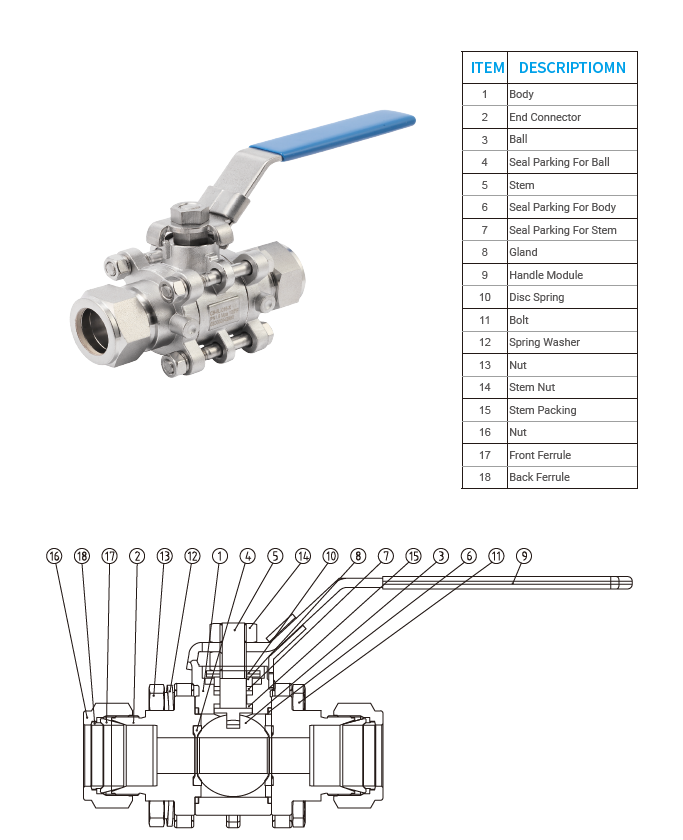 | ITEM | DESCRIPTIOMN |
|---|---|
| 1 | Body |
| 2 | End Connector |
| 3 | Ball |
| 4 | Seal Parking For Ball |
| 5 | Stem |
| 6 | Seal Parking For Body |
| 7 | Seal Parking For Stem |
| 8 | Gland |
| 9 | Handle Module |
| 10 | Disc Spring |
| 11 | Bolt |
| 12 | Spring Washer |
| 13 | Nut |
| 14 | Stem Nut |
| 15 | Stem Packing |
| 16 | Nut |
| 17 | Front Ferrule |
| 18 | Back Ferrule |

16 18 17 2 13 12 1 4 5 14 10 8 7 15 3 6 11 9